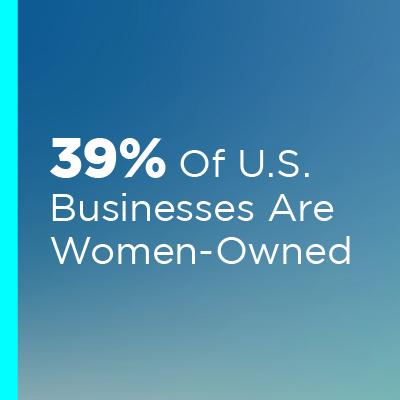 39% Of U.S. Businesses Are Women-Owned